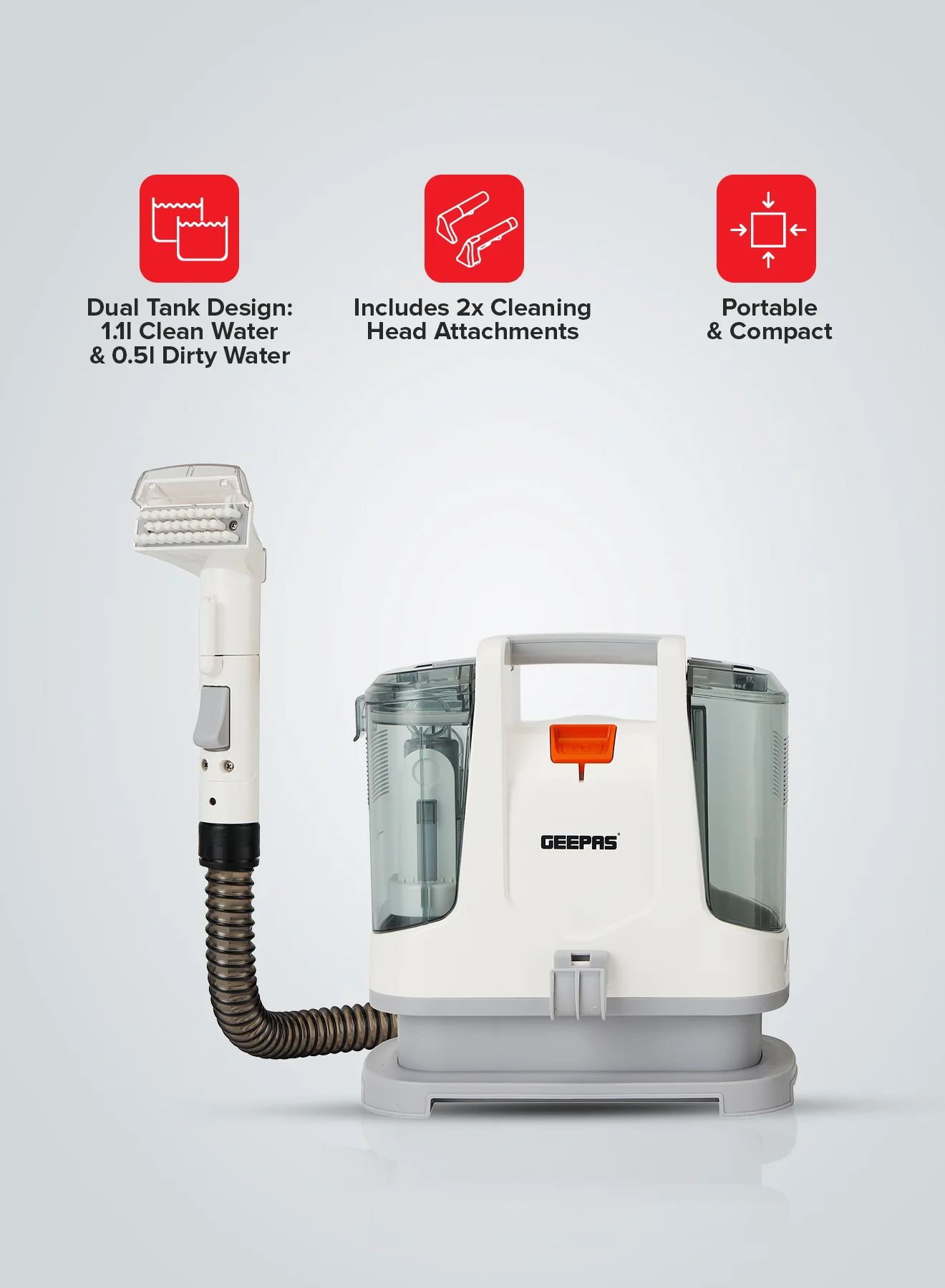 Dual Tank Design: 1.1l Clean Water & 0.5l Dirty Water

Includes 2x Cleaning Head Attachments

Portable & Compact

GEEPAS